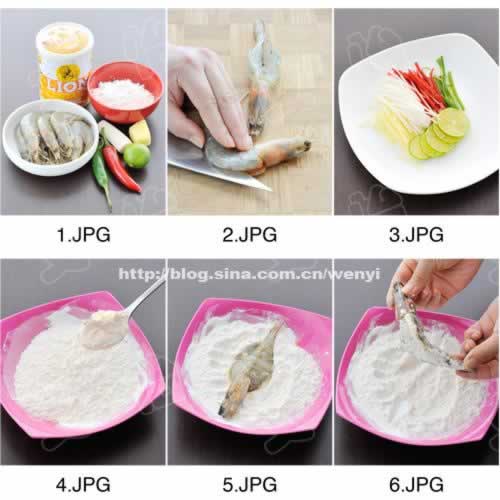 LION

1.JPG

2.JPG

3.JPG

http://blog.sina.com.cn/wenyi

4.JPG

5.JPG

6.JPG