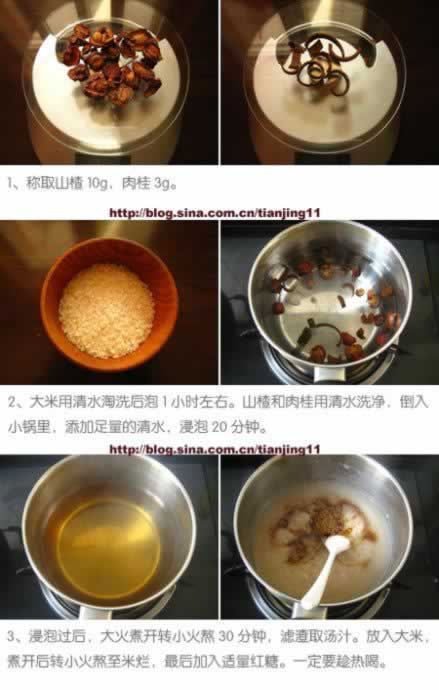 1、称取山楂 10g，肉桂 3g。

http://blog.sina.com.cn/tianjing11

2、大米用清水淘洗后泡 1 小时左右。山楂和肉桂用清水洗净，倒入小锅里，添加足量的清水，浸泡 20 分钟。

http://blog.sina.com.cn/tianjing11

3、浸泡过后，大火煮开转小火熬 30 分钟，滤渣取汤汁。放入大米，煮开后转小火熬至米烂，最后加入适量红糖。一定要趁热喝。