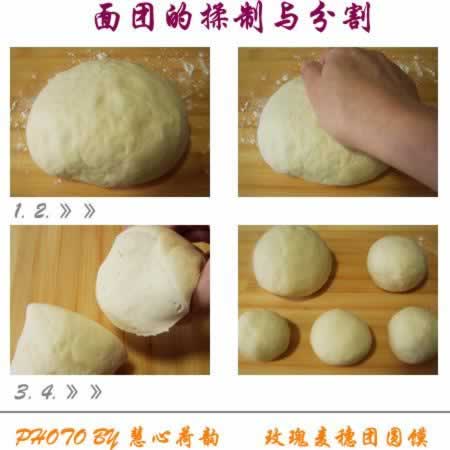 面团的揉制与分割

1. 2. 》》

3. 4. 》》

PHOTO BY 慧心荷韵　　玫瑰麦穗团圆馍