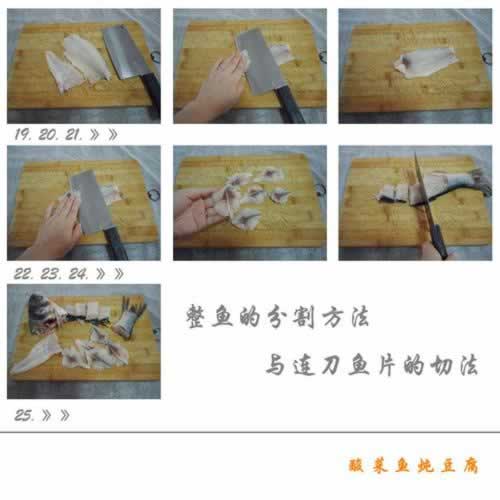 19. 20. 21. » »

22. 23. 24. » »

25. » »

整鱼的分割方法

与连刀鱼片的切法

酸菜鱼炖豆腐