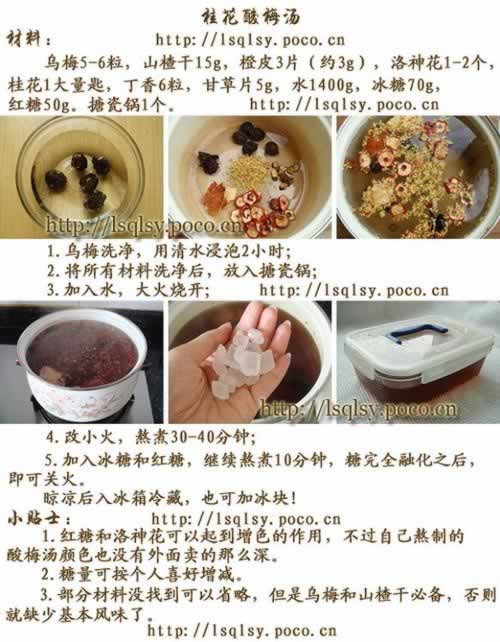 桂花酸梅汤

材料： http://lsqlsy.poco.cn

乌梅5-6粒，山楂干15g，橙皮3片（约3g），洛神花1-2个，桂花1大量匙，丁香6粒，甘草片5g，水1400g，冰糖70g，红糖50g。搪瓷锅1个。 http://lsqlsy.poco.cn

http://lsqlsy.poco.cn

1.乌梅洗净，用清水浸泡2小时；
2.将所有材料洗净后，放入搪瓷锅；
3.加入水，大火烧开； http://lsqlsy.poco.cn

http://lsqlsy.poco.cn

4.改小火，熬煮30-40分钟；
5.加入冰糖和红糖，继续熬煮10分钟，糖完全融化之后，即可关火。
晾凉后入冰箱冷藏，也可加冰块！

小贴士： http://lsqlsy.poco.cn

1.红糖和洛神花可以起到增色的作用，不过自己熬制的酸梅汤颜色也没有外面卖的那么深。
2.糖量可按个人喜好增减。
3.部分材料没找到可以省略，但是乌梅和山楂干必备，否则就缺少基本风味了。

http://lsqlsy.poco.cn