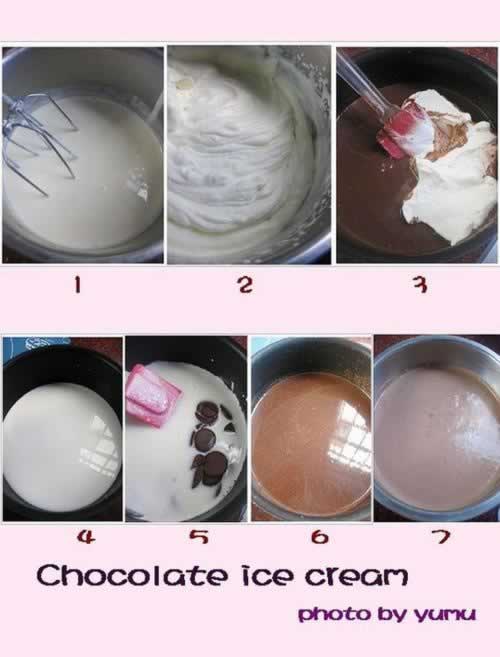 1 2 3

4 5 6 7

Chocolate ice cream

photo by yumu