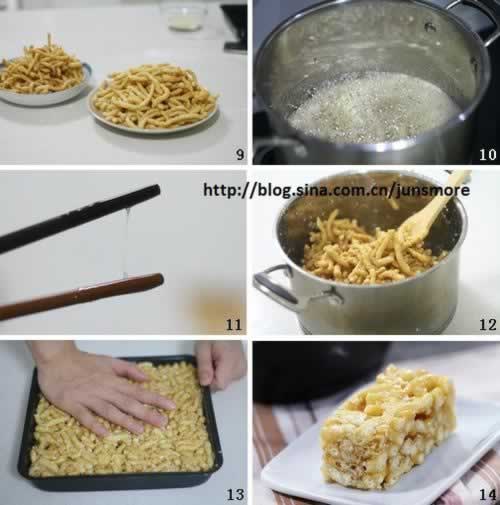 9

10

http://blog.sina.com.cn/junsmore

11

12

13

14