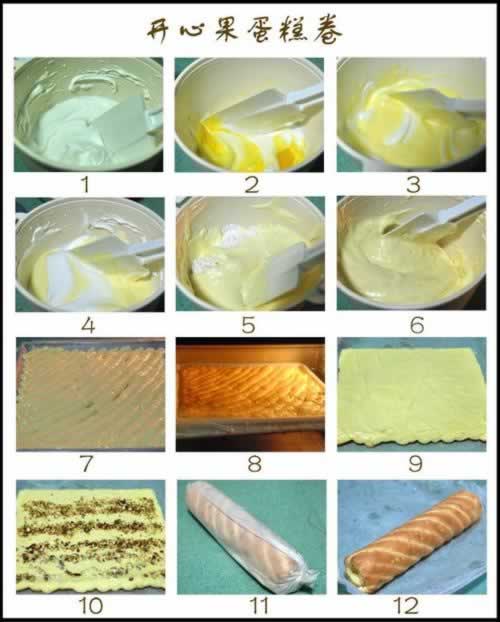 开心果蛋糕卷

1

2

3

4

5

6

7

8

9

10

11

12