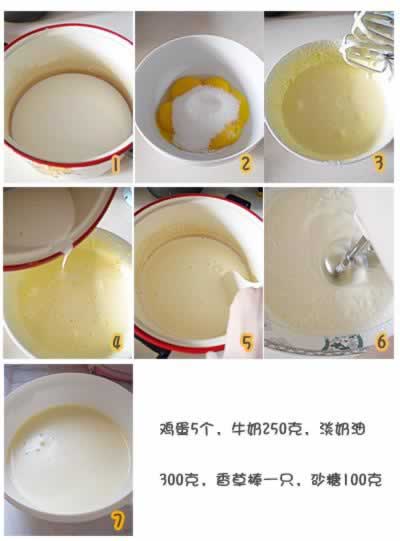 1

2

3

4

5

6

7

鸡蛋5个，牛奶250克，淡奶油

300克，香草棒一只，砂糖100克