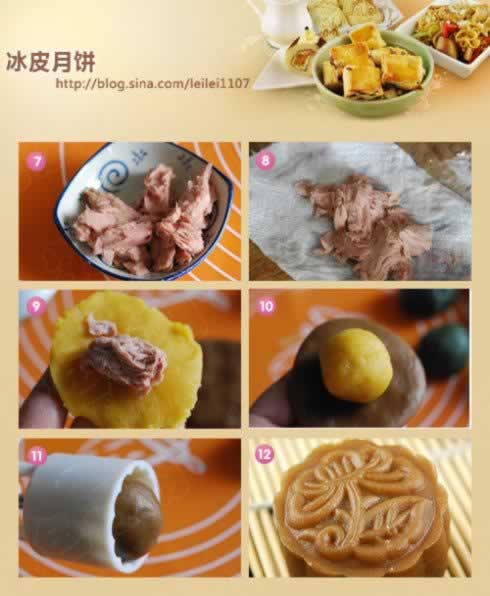 冰皮月饼
http://blog.sina.com/leilei1107

7

8

9

10

11

12