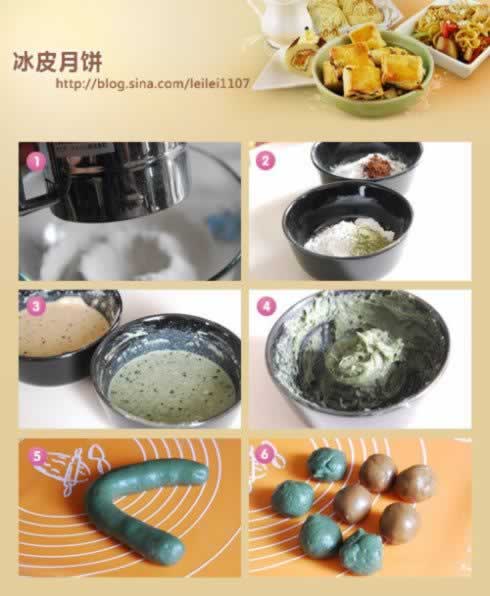 冰皮月饼
http://blog.sina.com/leilei1107

1

2

3

4

5

6