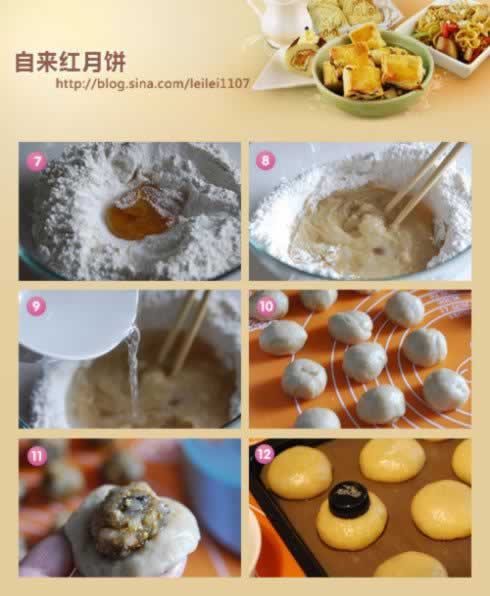 自来红月饼
http://blog.sina.com/leilei1107

7

8

9

10

11

12