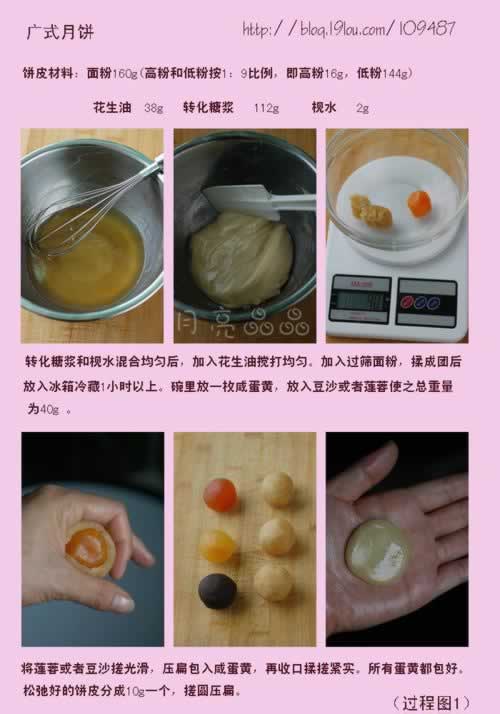 广式月饼

http://blog.19lou.com/109487

饼皮材料：面粉160g（高粉和低粉按1：9比例，即高粉16g，低粉144g）

花生油 38g 转化糖浆 112g 枧水 2g

月亮晶晶

转化糖浆和枧水混合均匀后，加入花生油搅打均匀。加入过筛面粉，揉成团后放入冰箱冷藏1小时以上。碗里放一枚咸蛋黄，放入豆沙或者莲蓉使之总重量为40g 。

将莲蓉或者豆沙搓光滑，压扁包入咸蛋黄，再收口揉搓紧实。所有蛋黄都包好。松弛好的饼皮分成10g一个，搓圆压扁。

（过程图1）