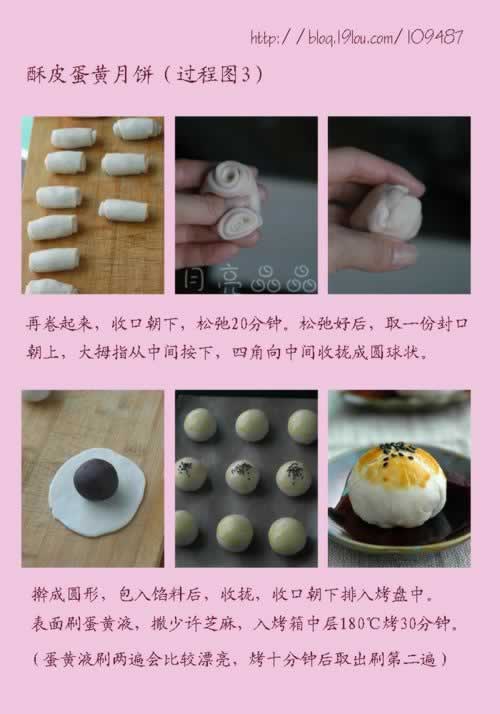 http://blog.19lou.com/109487

酥皮蛋黄月饼（过程图3）

月亮晶晶

再卷起来，收口朝下，松弛20分钟。松弛好后，取一份封口朝上，大拇指从中间按下，四角向中间收拢成圆球状。

擀成圆形，包入馅料后，收拢，收口朝下排入烤盘中。
表面刷蛋黄液，撒少许芝麻，入烤箱中层180℃烤30分钟。

（蛋黄液刷两遍会比较漂亮，烤十分钟后取出刷第二遍）