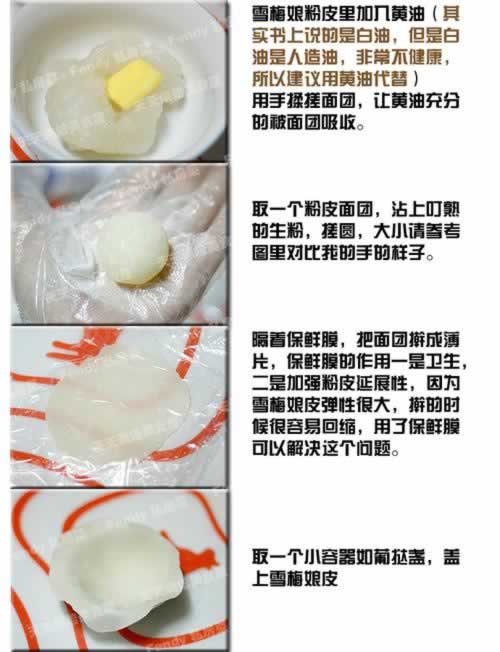 雪梅娘粉皮里加入黄油（其实书上说的是白油，但是白油是人造油，非常不健康，所以建议用黄油代替）
用手揉搓面团，让黄油充分的被面团吸收。

取一个粉皮面团，沾上叮熟的生粉，搓圆，大小请参考图里对比我的手的样子。

隔着保鲜膜，把面团擀成薄片，保鲜膜的作用一是卫生，二是加强粉皮延展性，因为雪梅娘皮弹性很大，擀的时候很容易回缩，用了保鲜膜可以解决这个问题。

取一个小容器如葡挞盏，盖上雪梅娘皮