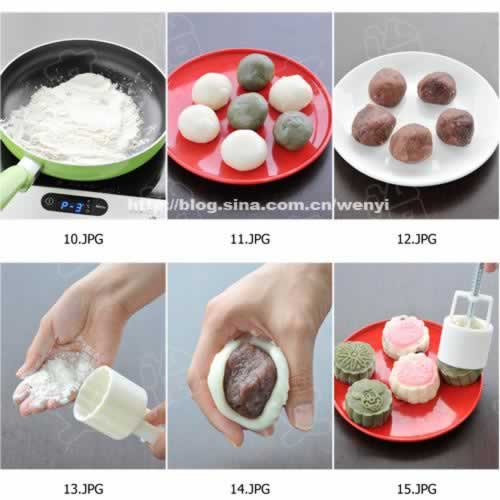 P-3

http://blog.sina.com.cn/wenyi

10.JPG

11.JPG

12.JPG

13.JPG

14.JPG

15.JPG