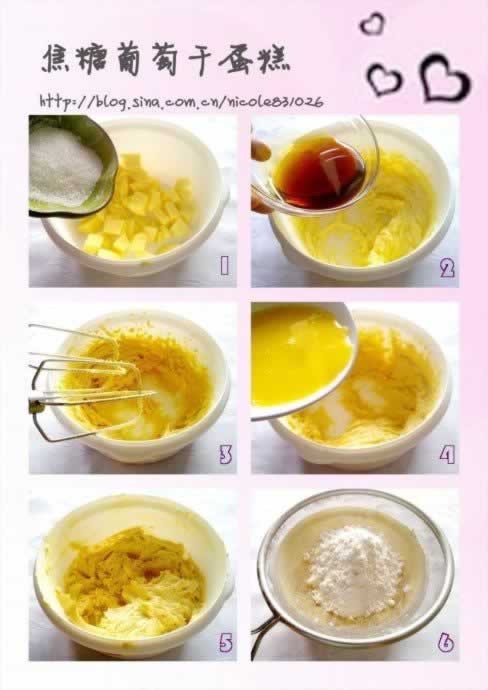 焦糖葡萄干蛋糕

http://blog.sina.com.cn/nicole831026

1

2

3

4

5

6