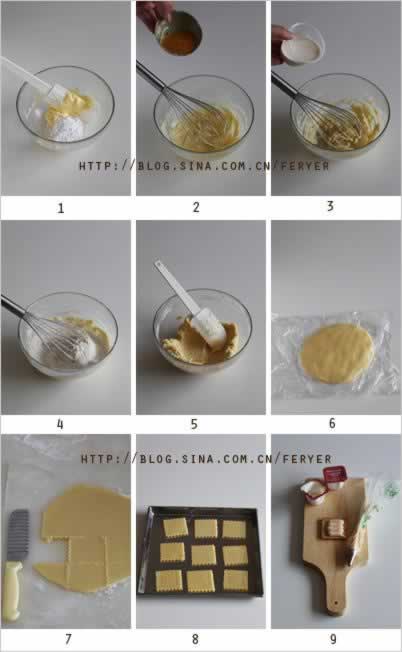 HTTP://BLOG.SINA.COM.CN/FERYER

1

2

3

4

5

6

HTTP://BLOG.SINA.COM.CN/FERYER

7

8

9