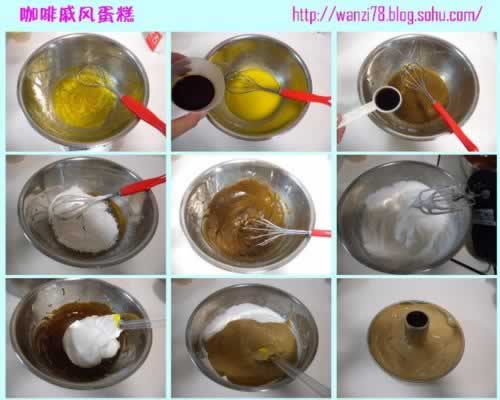 咖啡戚风蛋糕
http://wanzi78.blog.sohu.com/