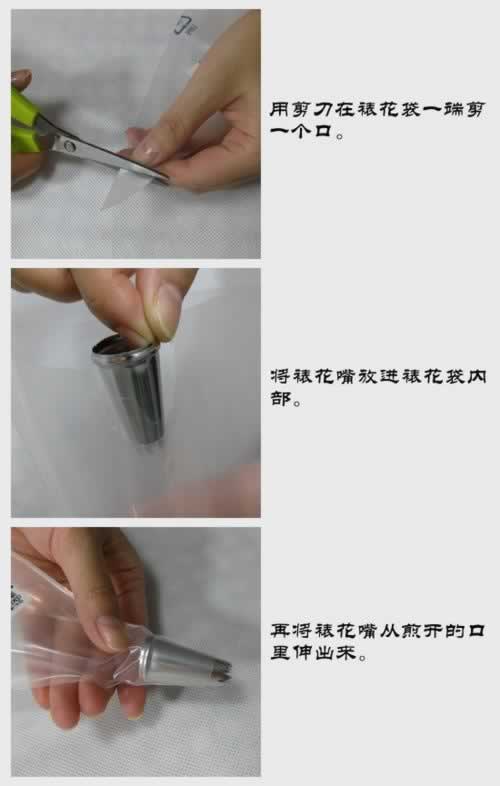 用剪刀在裱花袋一端剪一个口。

将裱花嘴放进裱花袋内部。

再将裱花嘴从煎开的口里伸出来。