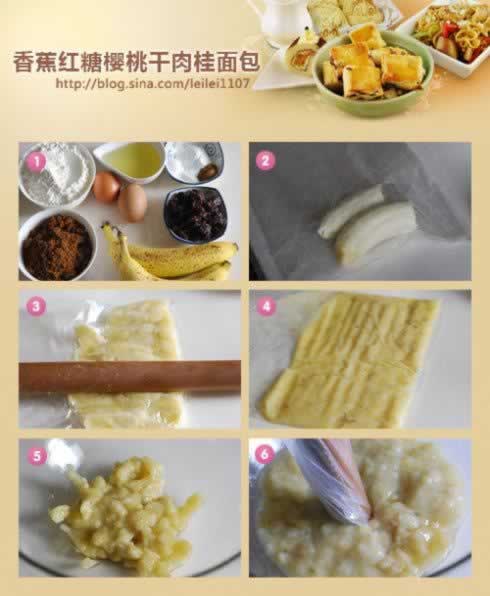 香蕉红糖樱桃干肉桂面包
http://blog.sina.com/leilei1107

1

2

3

4

5

6