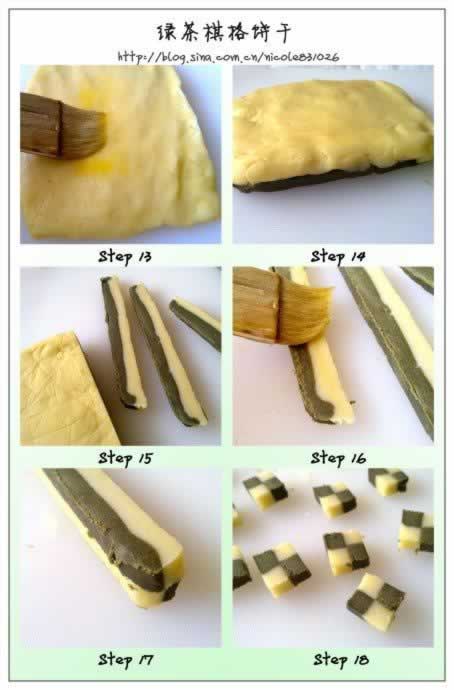 绿茶棋格饼干
http://blog.sina.com.cn/nicole831026

Step 13

Step 14

Step 15

Step 16

Step 17

Step 18