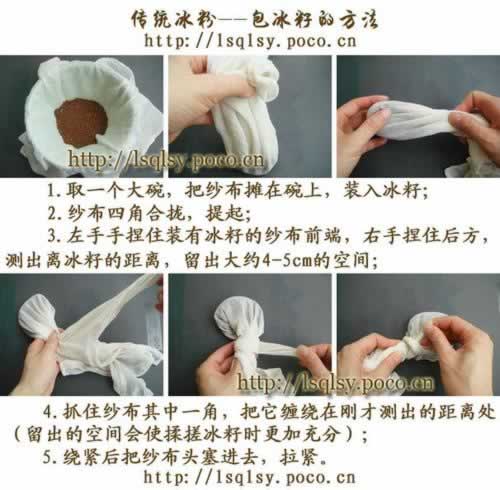 传统冰粉——包冰籽的方法
http://lsqlsy.poco.cn

http://lsqlsy.poco.cn

1.取一个大碗，把纱布摊在碗上，装入冰籽；
2.纱布四角合拢，提起；
3.左手手捏住装有冰籽的纱布前端，右手捏住后方，测出离冰籽的距离，留出大约4-5cm的空间；

http://lsqlsy.poco.cn

4.抓住纱布其中一角，把它缠绕在刚才测出的距离处（留出的空间会使揉搓冰籽时更加充分）；
5.绕紧后把纱布头塞进去，拉紧。
http://lsqlsy.poco.cn