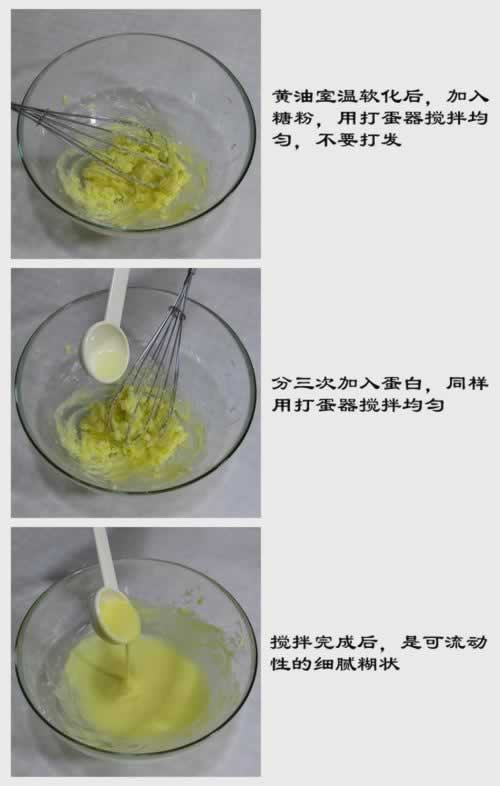 黄油室温软化后，加入糖粉，用打蛋器搅拌均匀，不要打发

分三次加入蛋白，同样用打蛋器搅拌均匀

搅拌完成后，是可流动性的细腻糊状