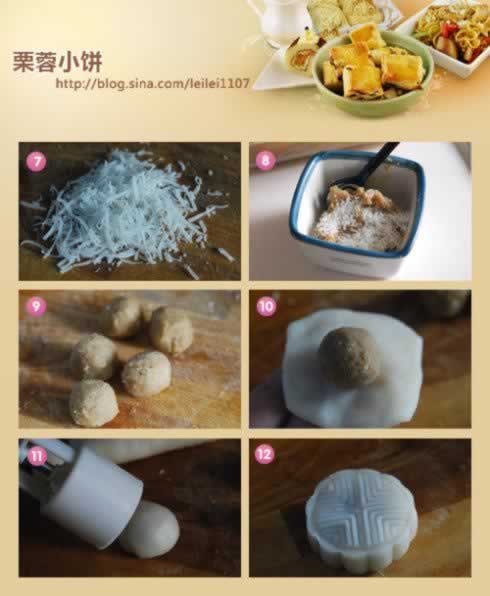 栗蓉小饼
http://blog.sina.com/leilei1107

7

8

9

10

11

12