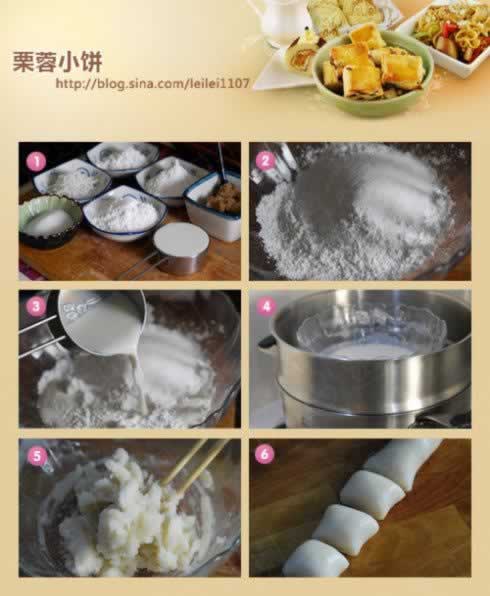 栗蓉小饼
http://blog.sina.com/leilei1107

1

2

3

4

5

6