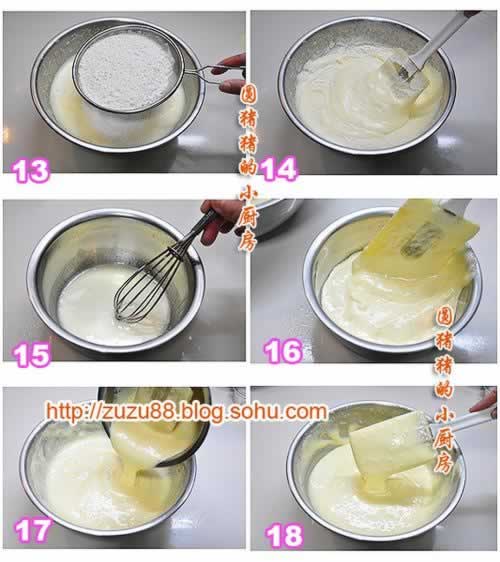 13

圆猪猪的小厨房

14

15

16

圆猪猪的小厨房

http://zuzu88.blog.sohu.com

17

18