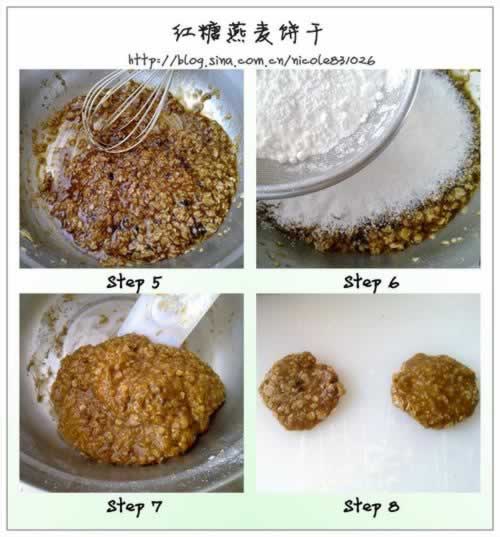 红糖燕麦饼干

http://blog.sina.com.cn/nicole831026

Step 5

Step 6

Step 7

Step 8