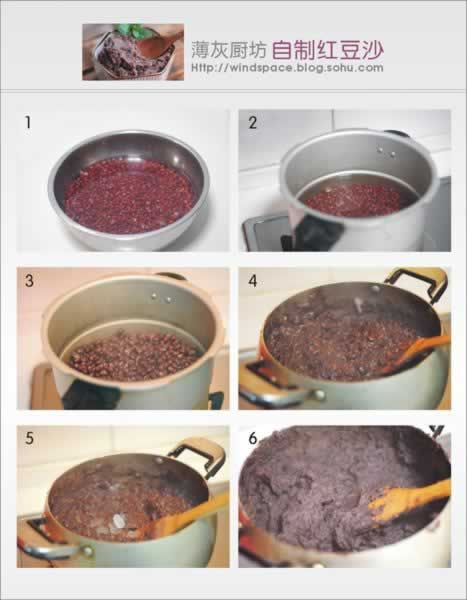 薄灰厨坊 自制红豆沙
Http://windspace.blog.sohu.com

1

2

3

4

5

6