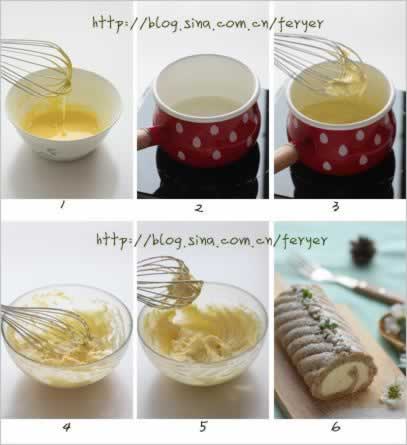 http://blog.sina.com.cn/feryer

1

2

3

http://blog.sina.com.cn/feryer

4

5

6