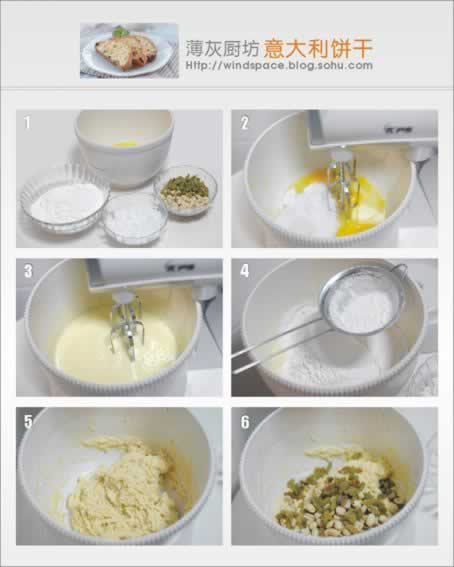 薄灰厨坊 意大利饼干
Http://windspace.blog.sohu.com

1

2

3

4

5

6