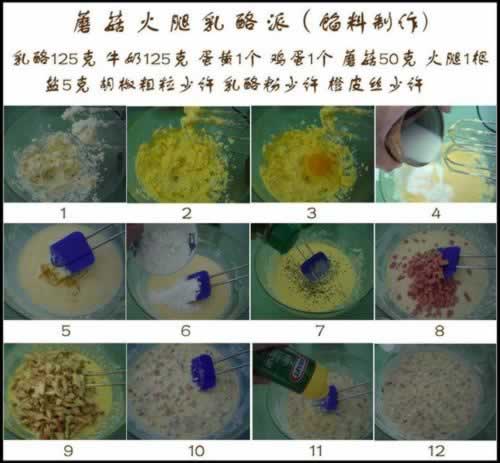 蘑菇火腿乳酪派（馅料制作）

乳酪125克 牛奶125克 蛋黄1个 鸡蛋1个 蘑菇50克 火腿1根 盐5克 胡椒粗粒少许 乳酪粉少许 橙皮丝少许

1

2

3

4

5

6

7

8

9

10

11

12