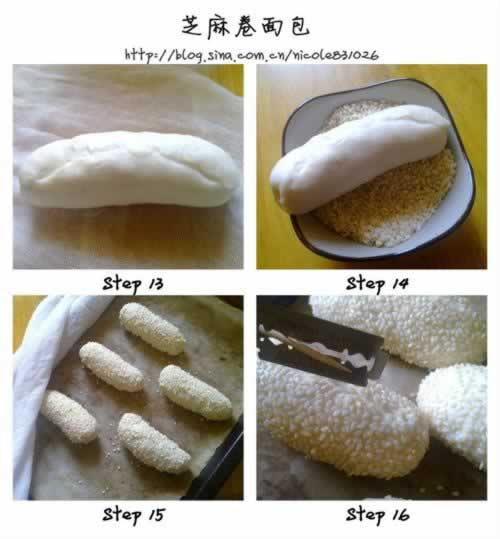 芝麻卷面包

http://blog.sina.com.cn/nicole831026

Step 13

Step 14

Step 15

Step 16