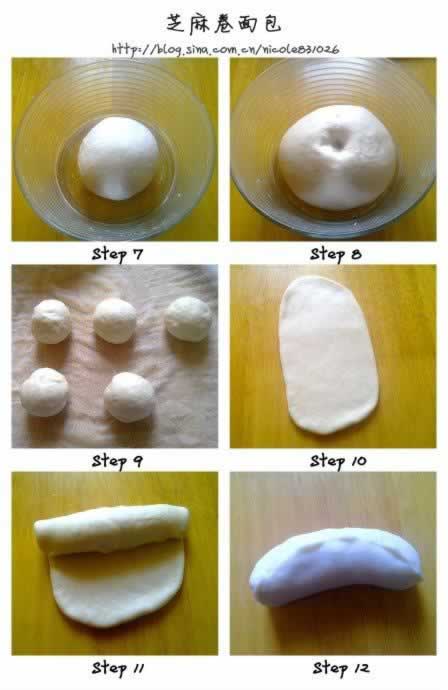 芝麻卷面包
http://blog.sina.com.cn/nicole831026

Step 7

Step 8

Step 9

Step 10

Step 11

Step 12