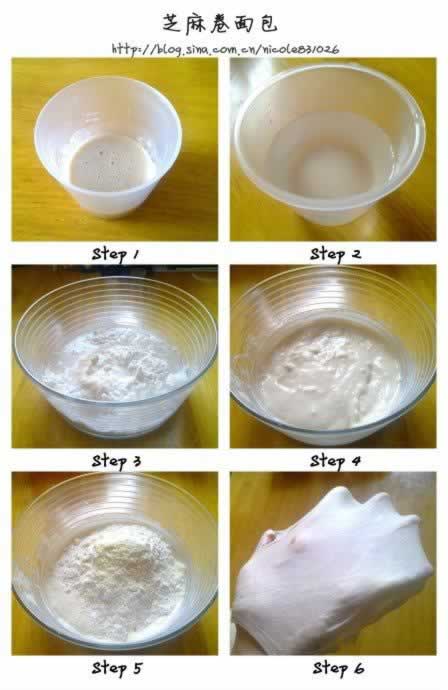 芝麻卷面包
http://blog.sina.com.cn/nicole831026

Step 1

Step 2

Step 3

Step 4

Step 5

Step 6