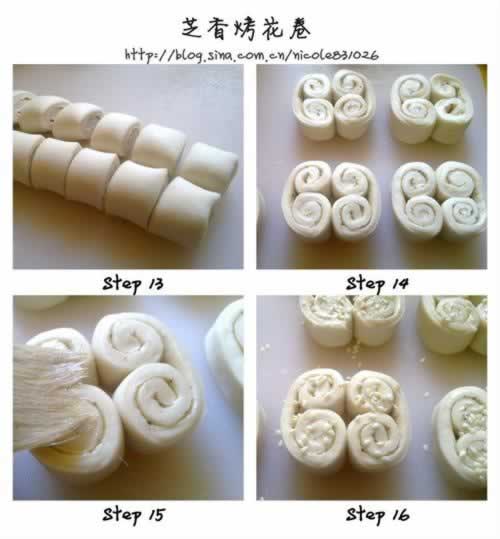 芝香烤花卷

http://blog.sina.com.cn/nicole831026

Step 13

Step 14

Step 15

Step 16