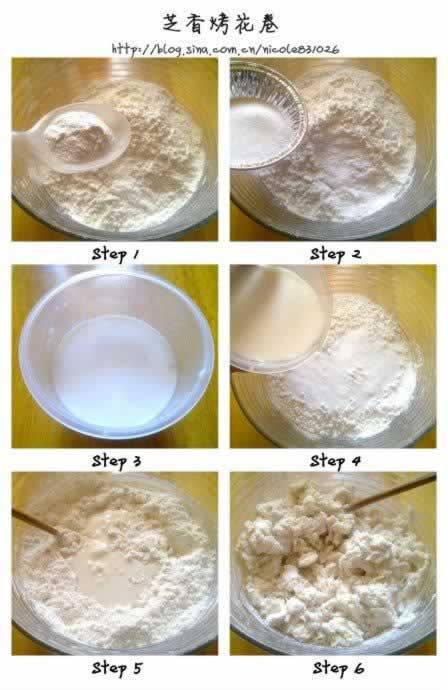 芝香烤花卷

http://blog.sina.com.cn/nicole831026

Step 1

Step 2

Step 3

Step 4

Step 5

Step 6