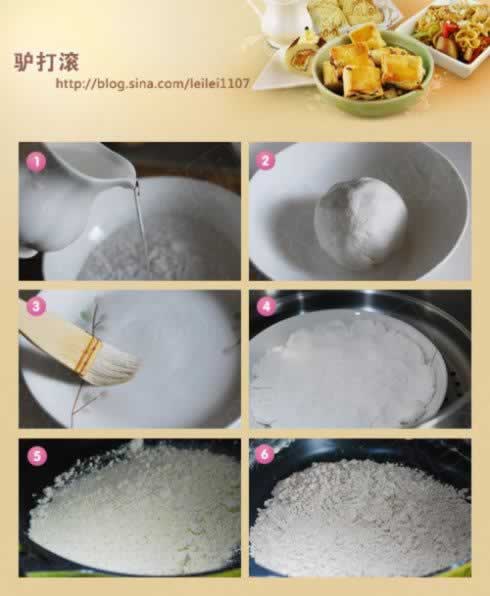 驴打滚
http://blog.sina.com/leilei1107

1

2

3

4

5

6