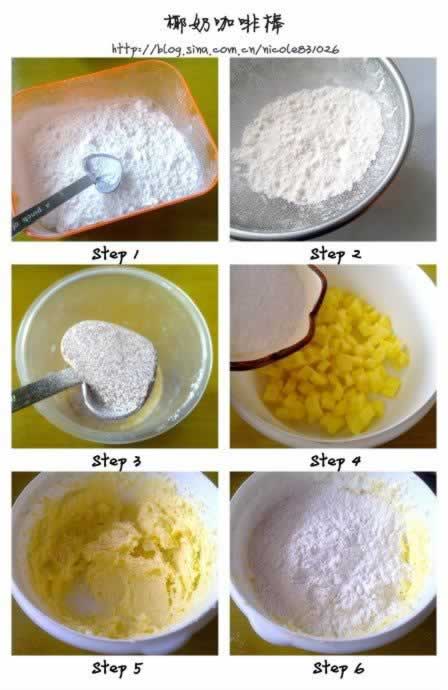 椰奶咖啡棒
http://blog.sina.com.cn/nicole831026

Step 1

Step 2

Step 3

Step 4

Step 5

Step 6