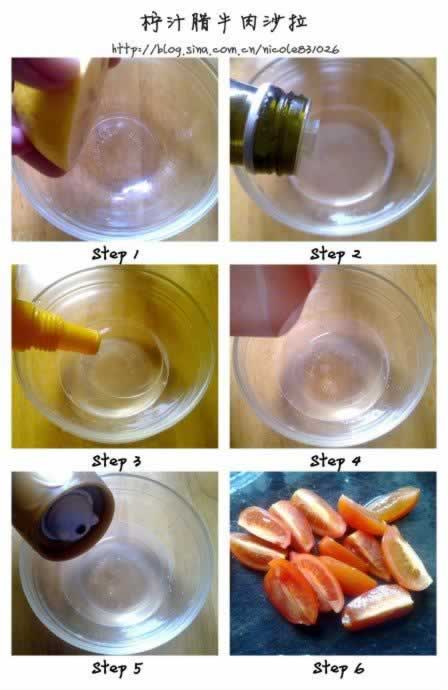 柠汁腊牛肉沙拉

http://blog.sina.com.cn/nicole831026

Step 1

Step 2

Step 3

Step 4

Step 5

Step 6