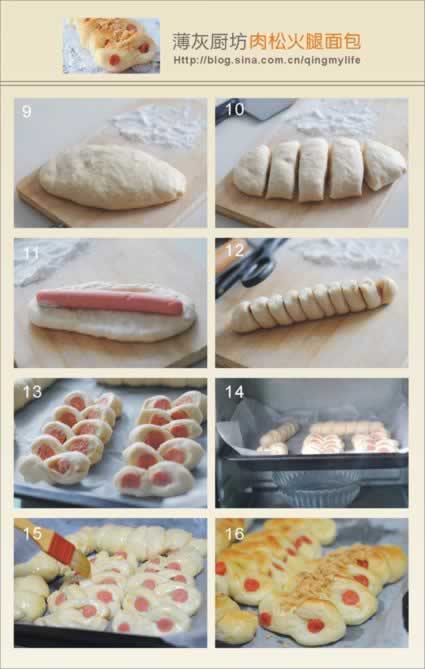 薄灰厨坊肉松火腿面包
Http://blog.sina.com.cn/qingmylife

9

10

11

12

13

14

15

16