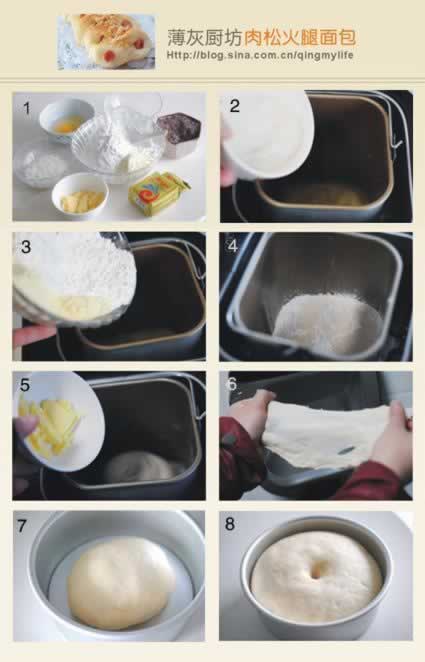 薄灰厨坊肉松火腿面包
Http://blog.sina.com.cn/qingmylife

1

2

3

4

5

6

7

8