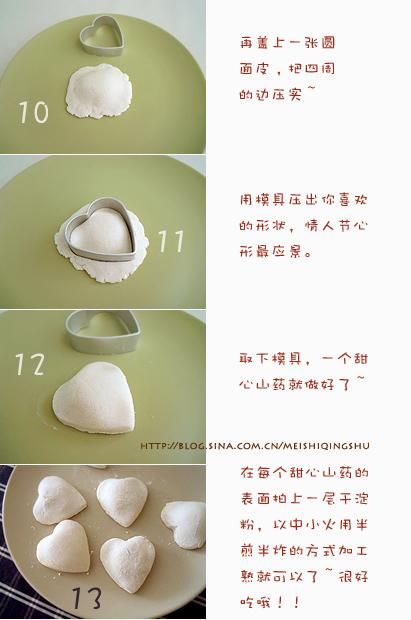 10

再盖上一张圆面皮，把四周的边压实~

11

用模具压出你喜欢的形状，情人节心形最应景。

12

取下模具，一个甜心山药就做好了~

HTTP://BLOG.SINA.COM.CN/MEISHIQINGSHU

13

在每个甜心山药的表面拍上一层干淀粉，以中小火用半煎半炸的方式加工熟就可以了~很好吃哦！！