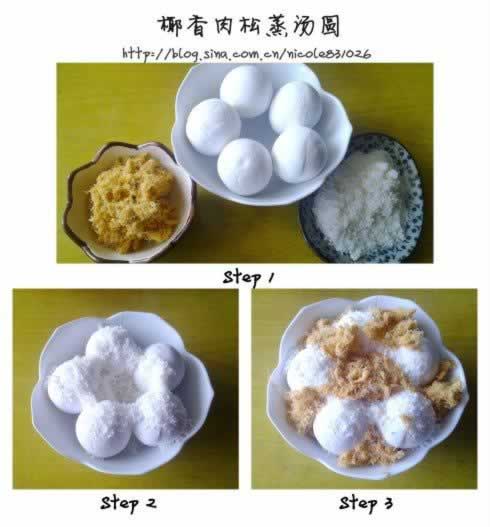 椰香肉松蒸汤圆

http://blog.sina.com.cn/nicole831026

Step 1

Step 2

Step 3