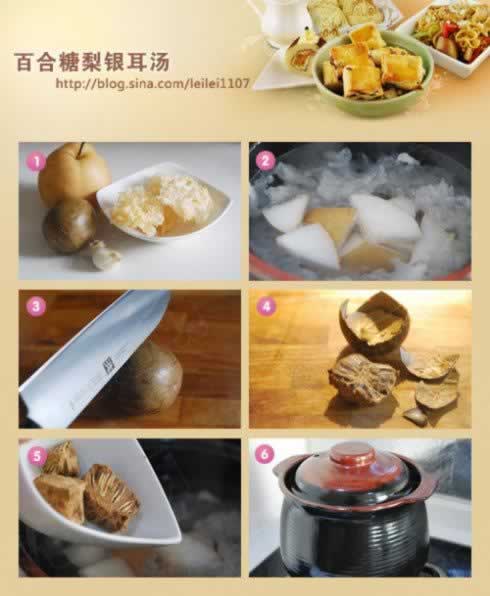 百合糖梨银耳汤
http://blog.sina.com/leilei1107

1

2

3

4

5

6