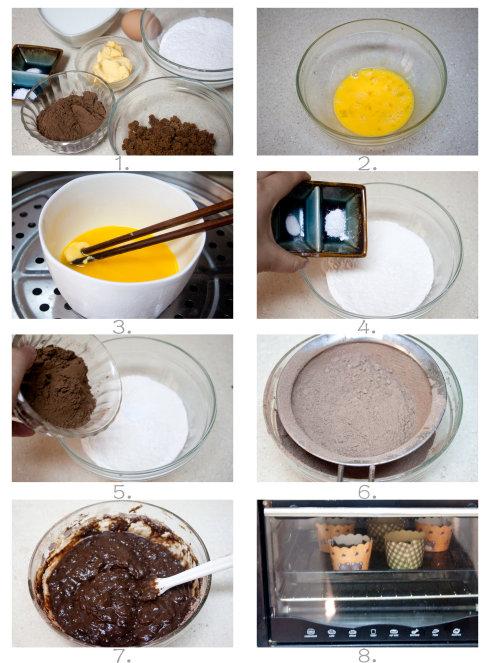 1.

2.

3.

4.

5.

6.

7.

8.