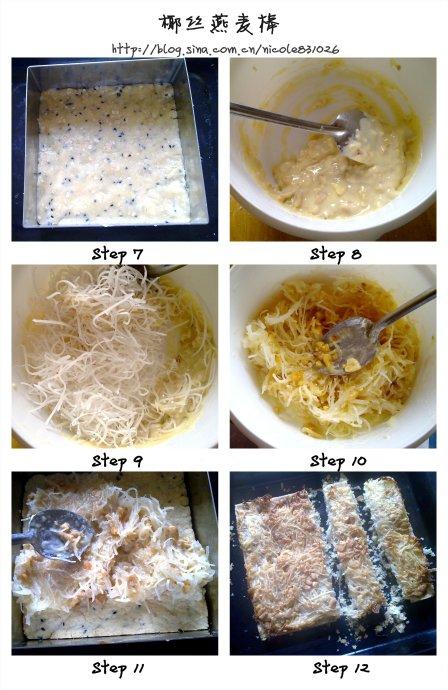 椰丝燕麦棒

http://blog.sina.com.cn/nicole831026

Step 7

Step 8

Step 9

Step 10

Step 11

Step 12