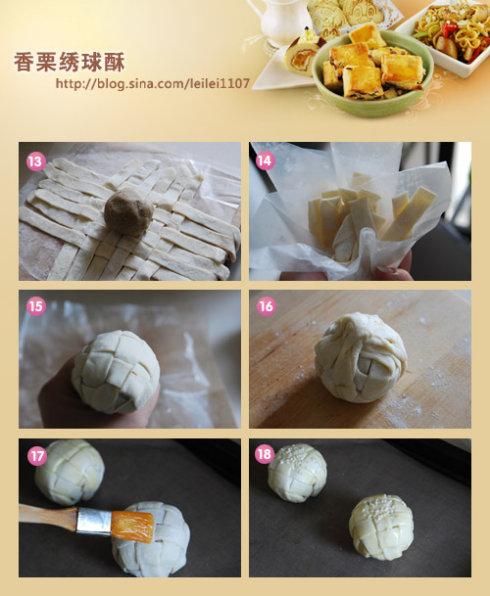 香栗绣球酥
http://blog.sina.com/leilei1107

13

14

15

16

17

18