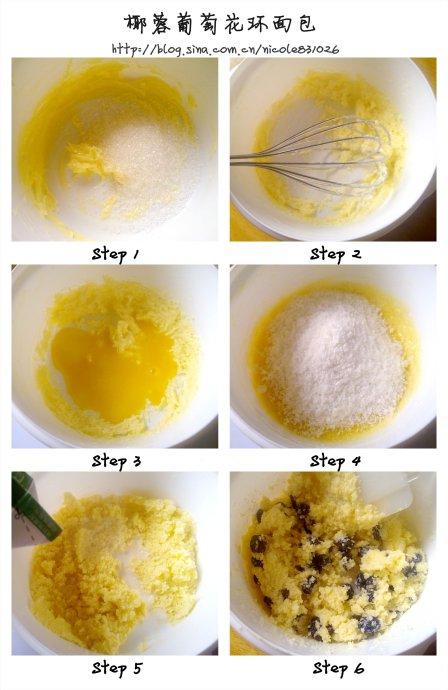 椰蓉葡萄花环面包
http://blog.sina.com.cn/nicole831026

Step 1

Step 2

Step 3

Step 4

Step 5

Step 6