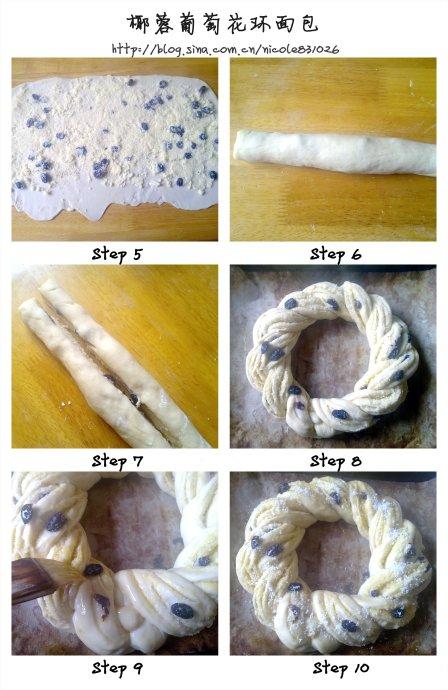 椰蓉葡萄花环面包

http://blog.sina.com.cn/nicole831026

Step 5

Step 6

Step 7

Step 8

Step 9

Step 10